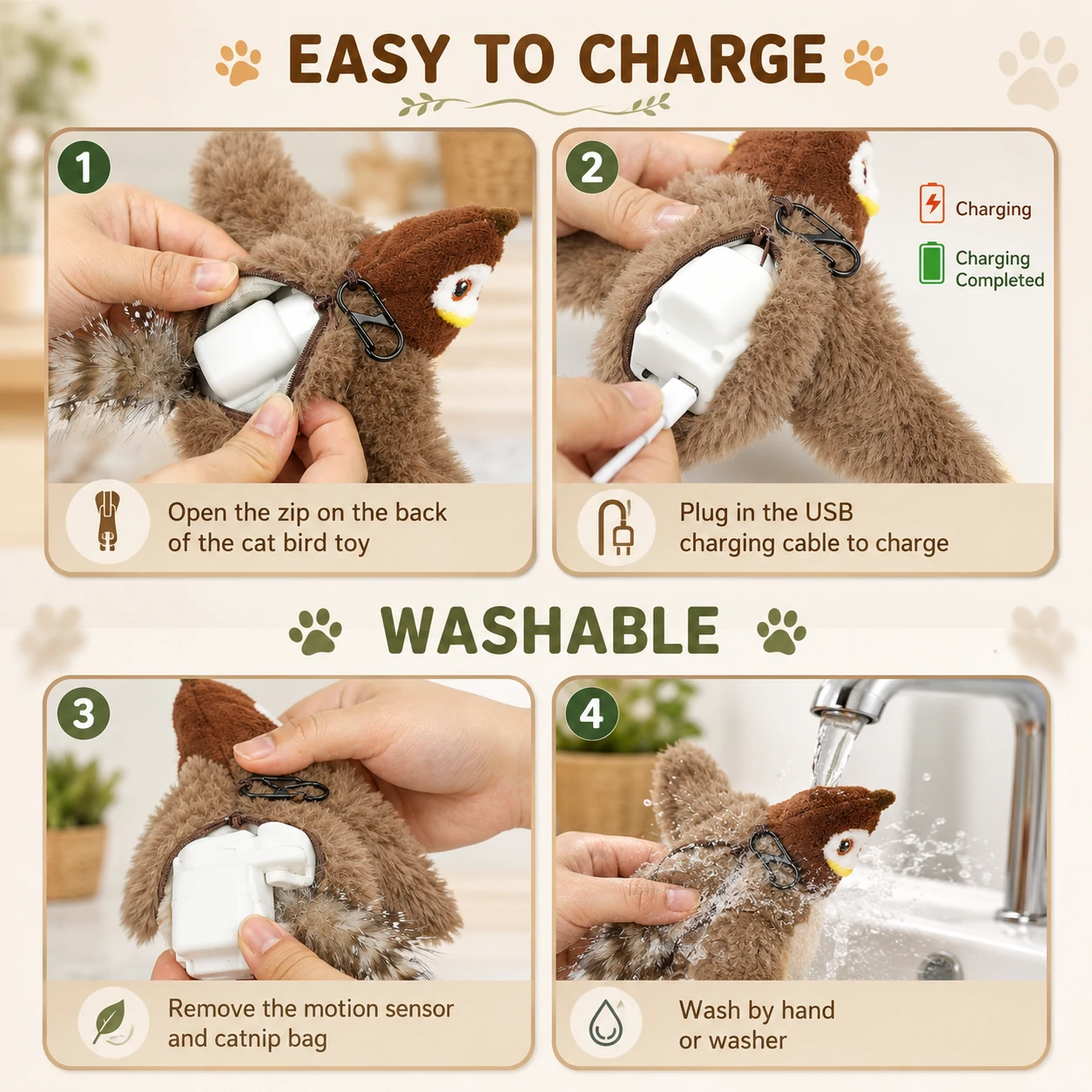 EASY TO CHARGE

1

Open the zip on the back of the cat bird toy

2

Charging

Charging Completed

Plug in the USB charging cable to charge

WASHABLE

3

Remove the motion sensor and catnip bag

4

Wash by hand or washer